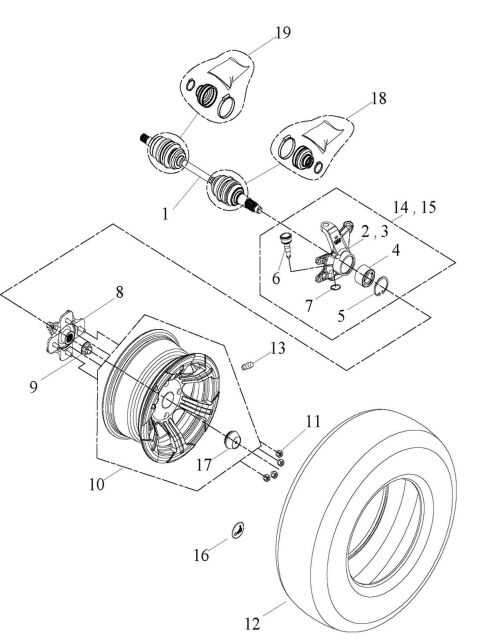 19
18
1
14 , 15
2 , 3
4
6
7
5
8
13
9
11
17
10
16
12