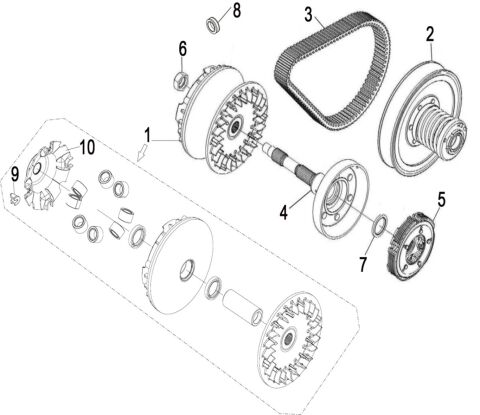 8
3
2
6
1
10
9
4
5
7