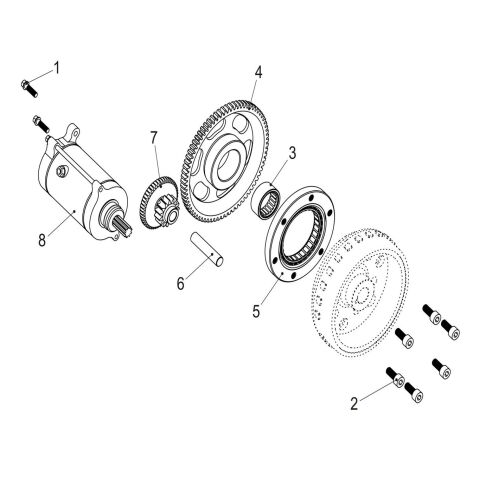 1
4
7
3
8
6
5
2