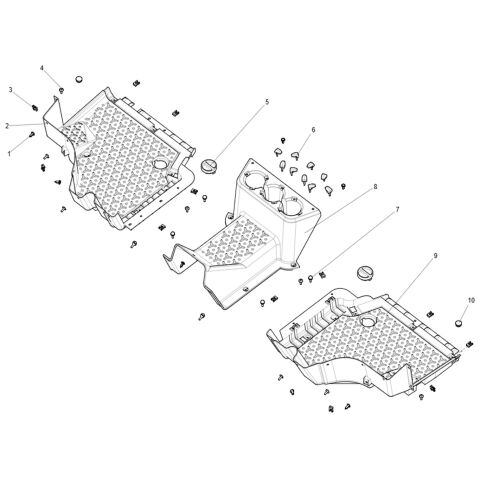 4
3
2
1
5
6
8
7
9
10