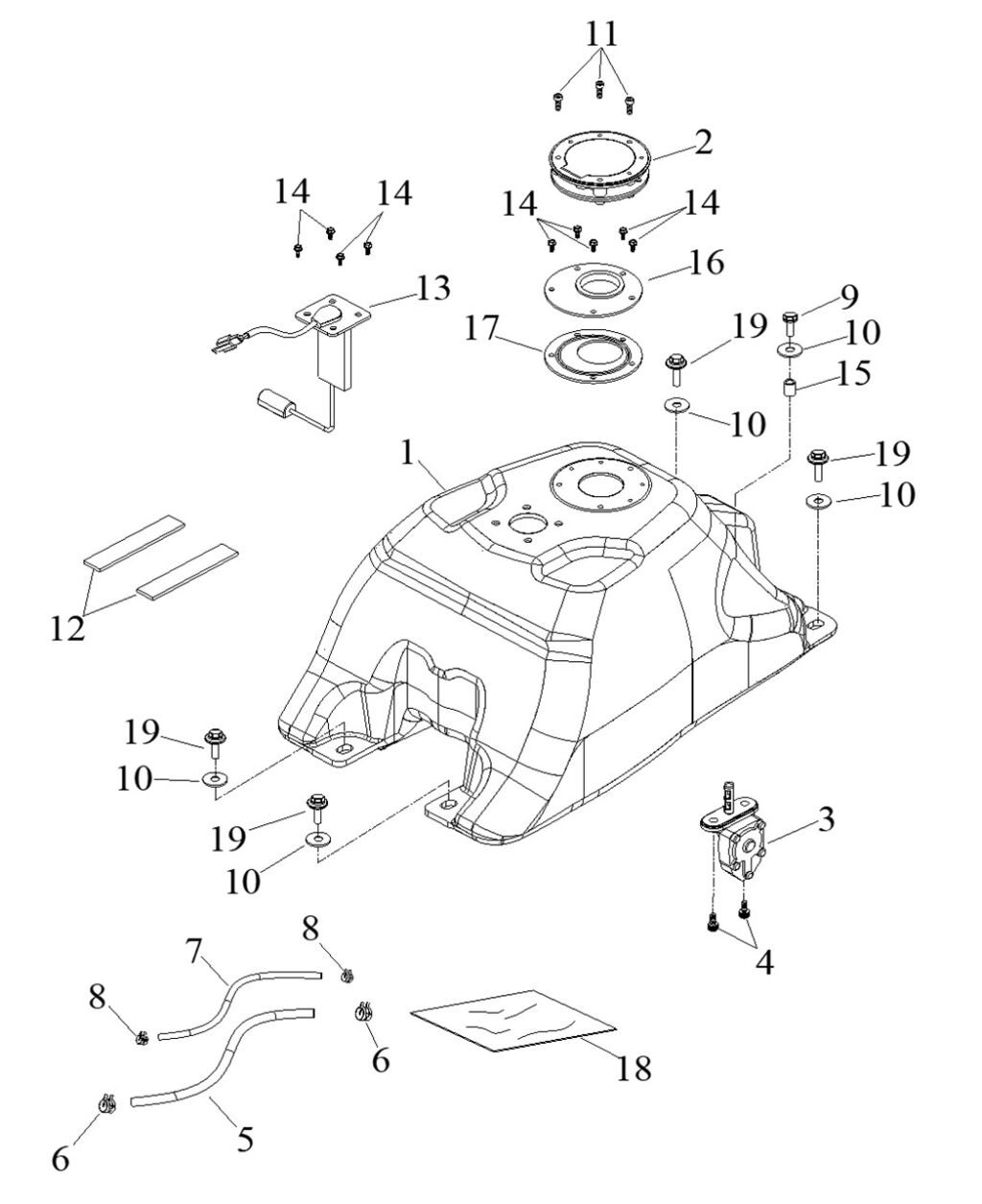 11
2
14
14
14
14
13
16
9
17
19
10
15
10
1
19
10
12
19
10
19
10
3
4
8
7
8
6
18
6
5