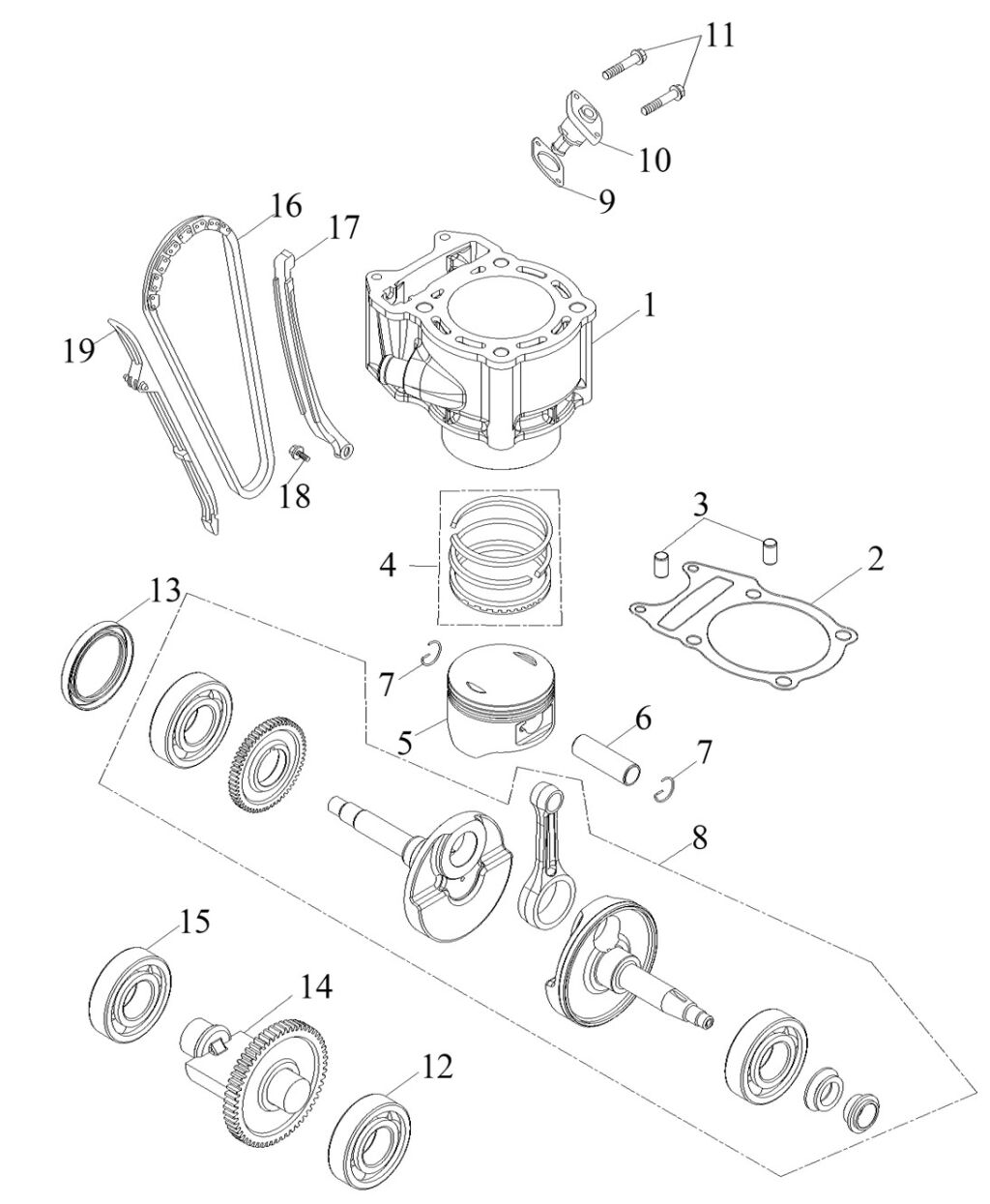 11
10
9
16
17
1
19
18
3
4
2
13
7
5
6
7
8
15
14
12