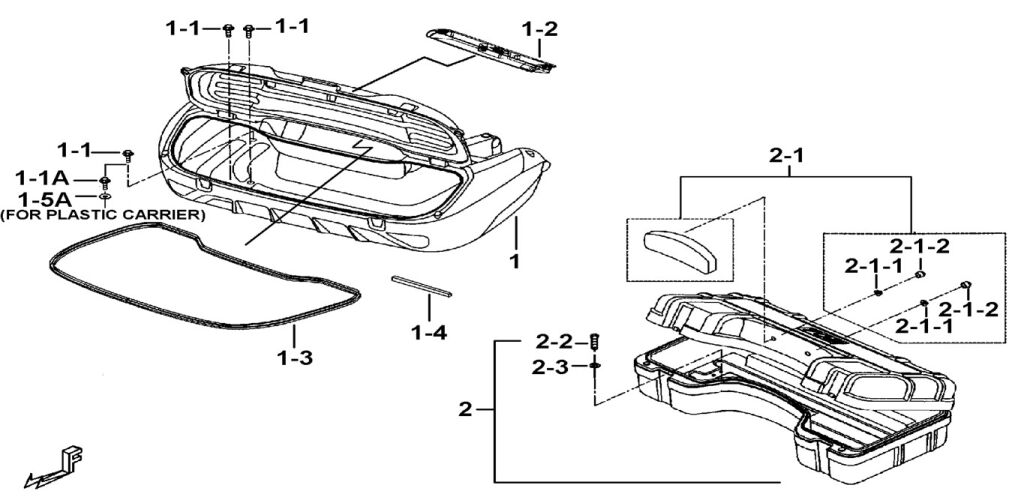 1-1 1-1 1-2

1-1
1-1A
1-5A
(FOR PLASTIC CARRIER)

1

1-3 1-4

2-1

2-1-2
2-1-1
2-1-2
2-1-1

2-2
2-3

2

F