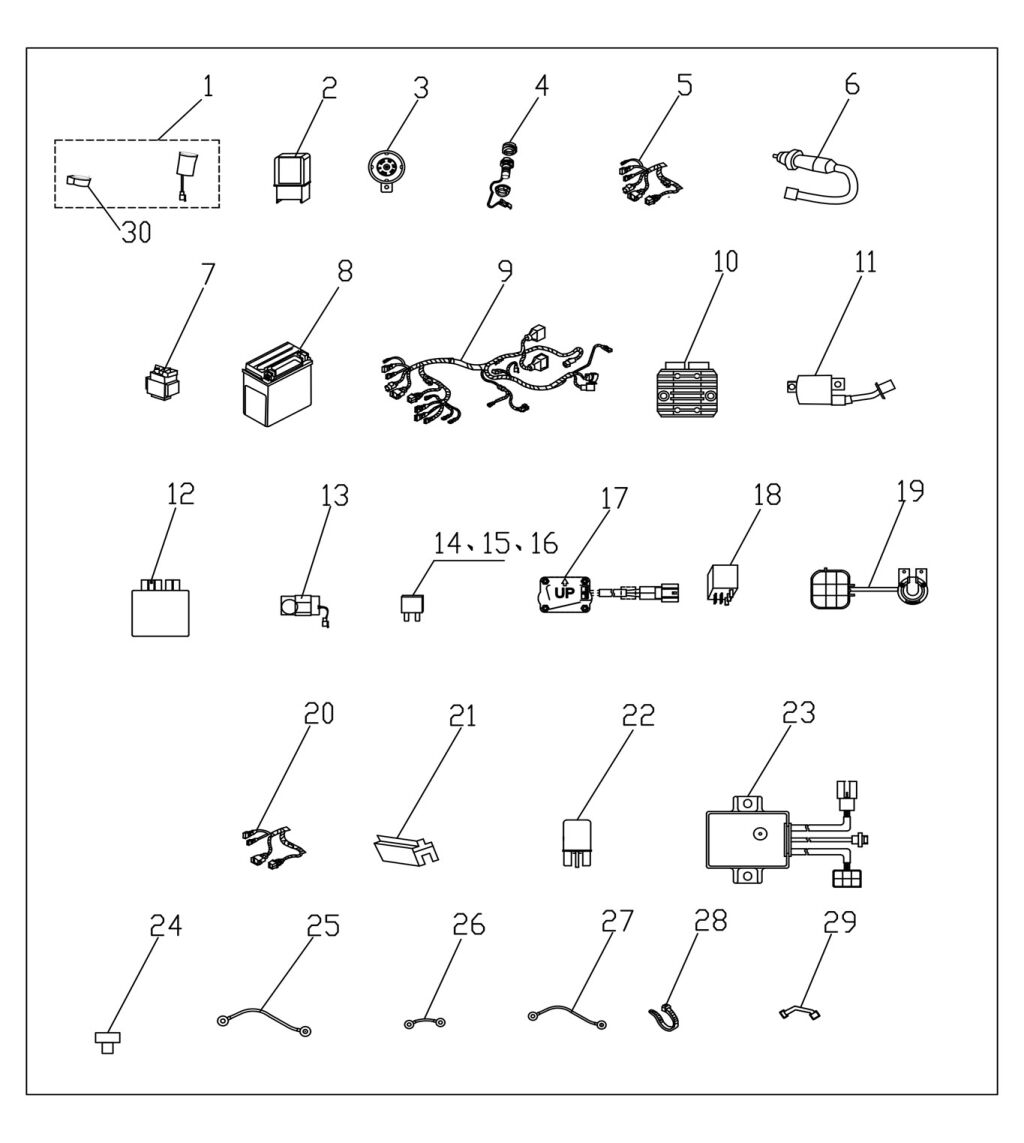 1
2
3
4
5
6
30
7
8
9
10
11
12
13
14、15、16
17
UP
18
19
20
21
22
23
24
25
26
27
28
29