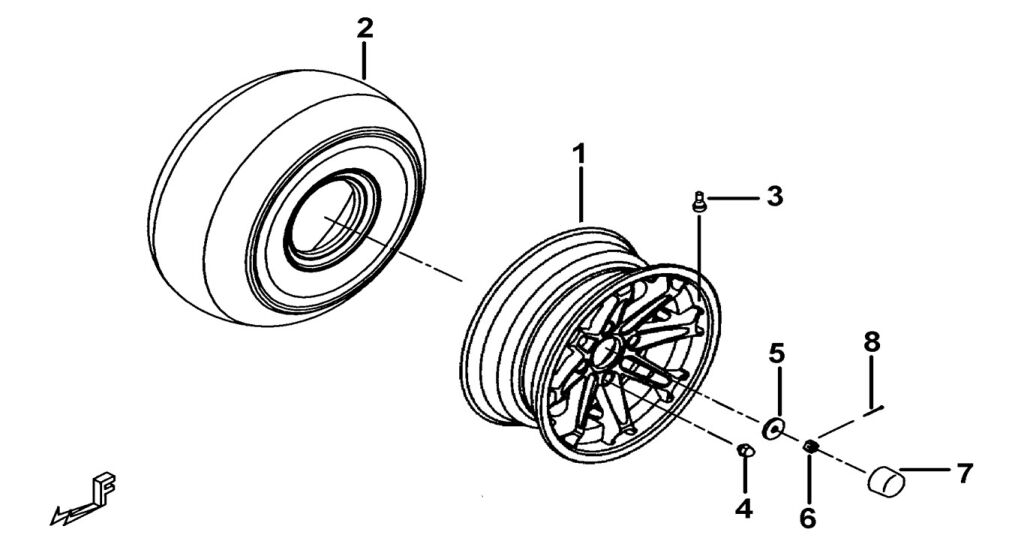 2
1
3
5
8
7
4
6
F