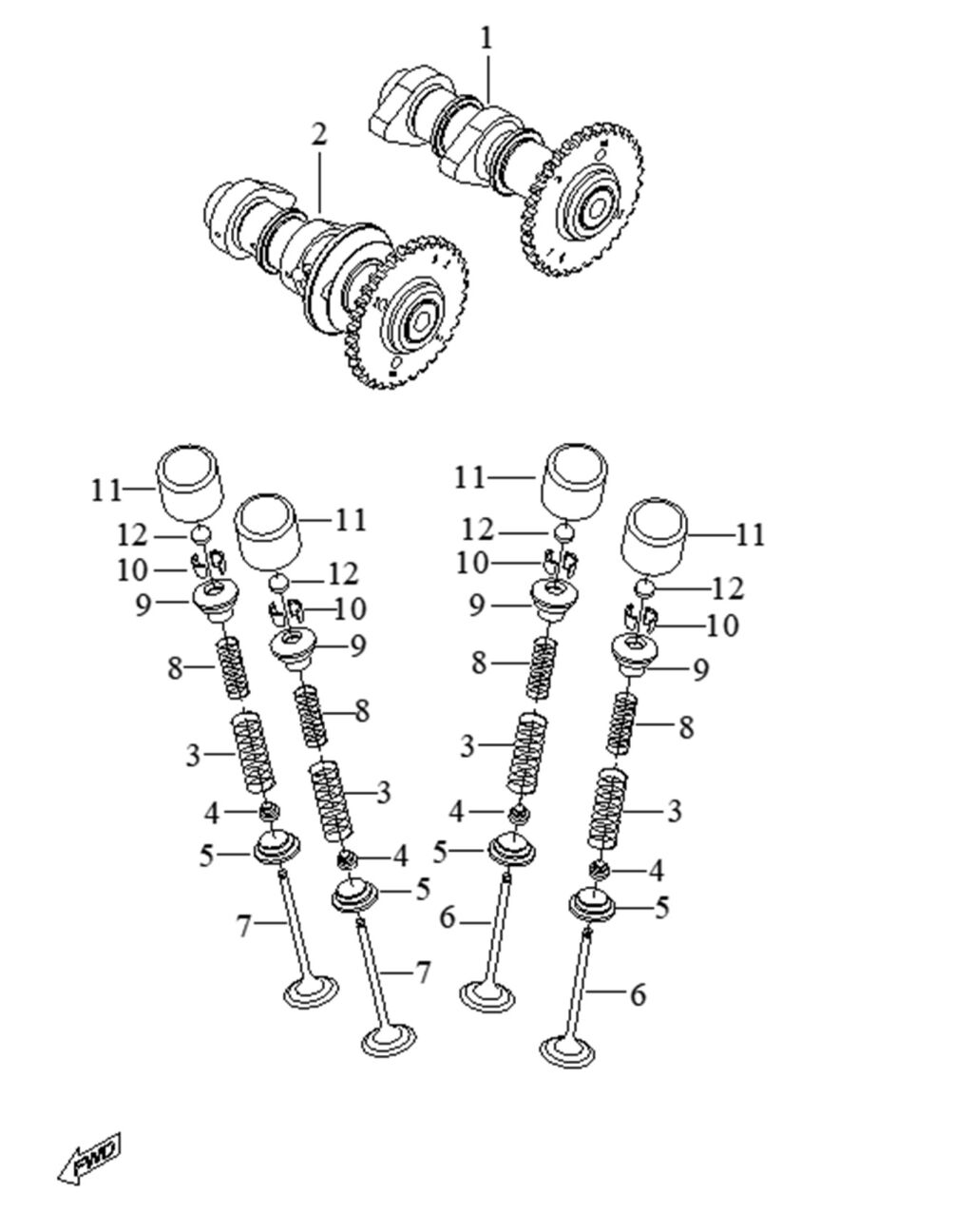 1
2
11
12
10
9
8
3
4
5
7
11
12
10
9
8
3
4
5
7
11
12
10
9
8
3
4
5
6
11
12
10
9
8
3
4
5
6
FWD