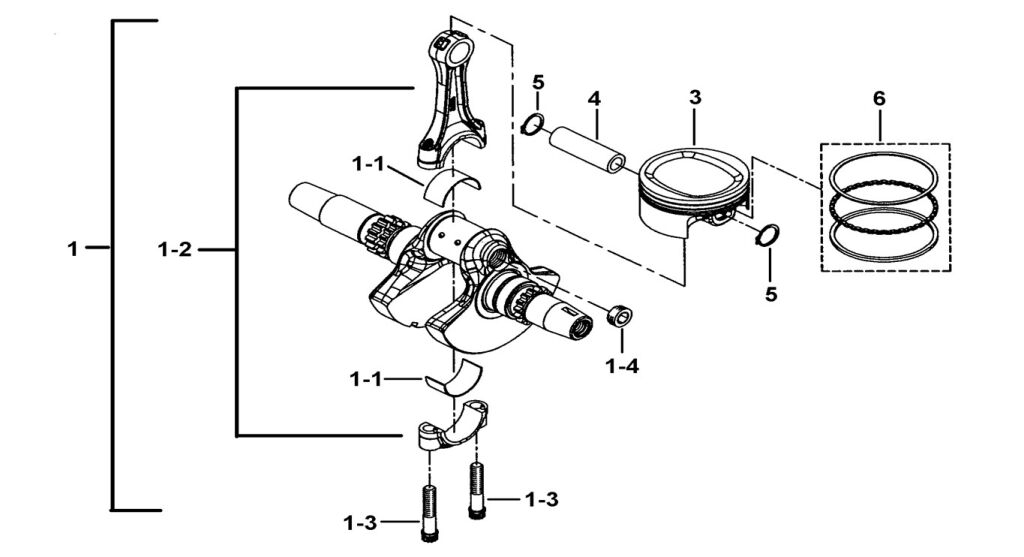 5
4
3
6
1-1
1
1-2
5
1-4
1-1
1-3
1-3