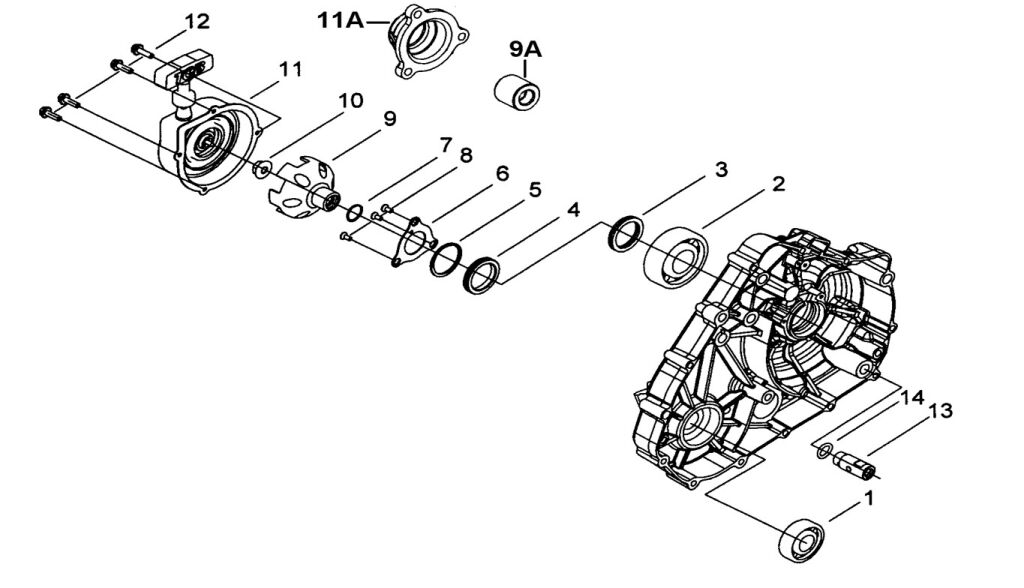 12
11A
9A
11
10
9
7
8
6
5
4
3
2
14
13
1