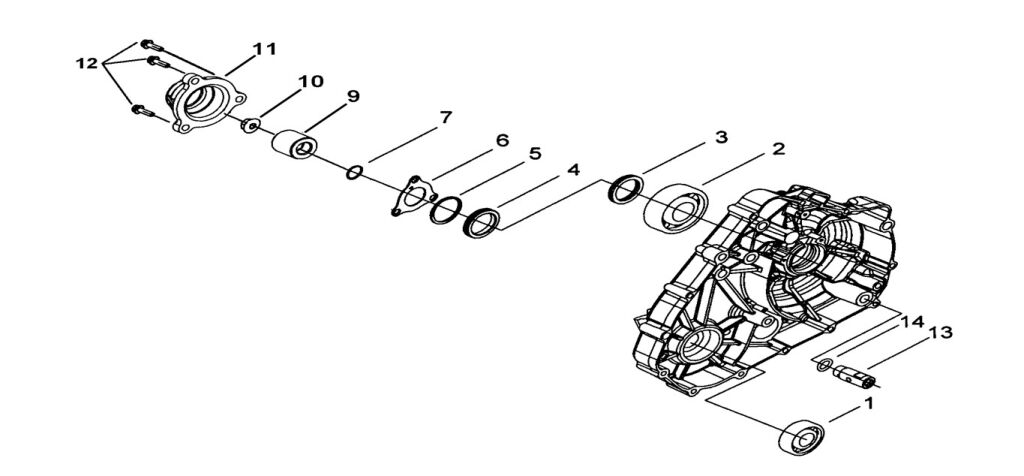 12
11
10
9
7
6
5
4
3
2
14
13
1