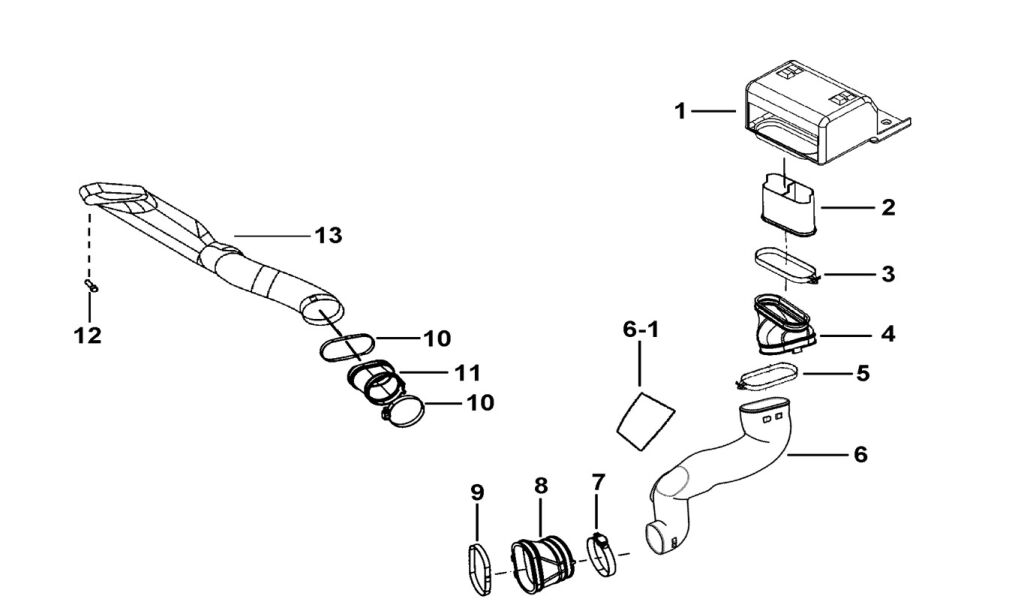 1
2
3
4
5
6
6-1
7
8
9
10
11
10
12
13