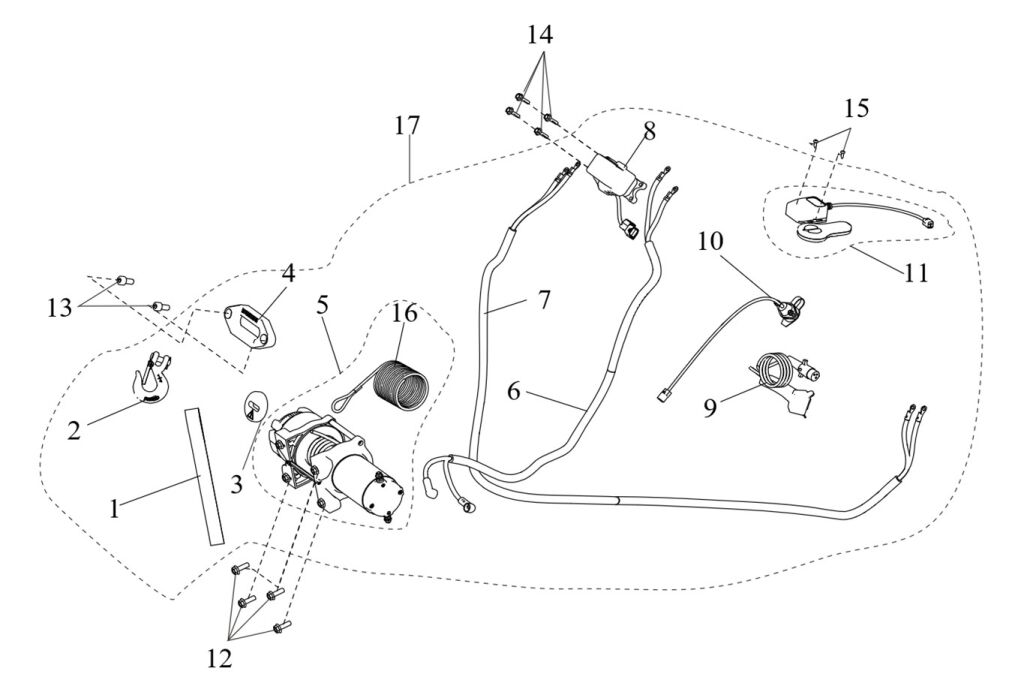 14
15
17
8
10
11
13
4
5
16
7
6
9
2
3
1
12