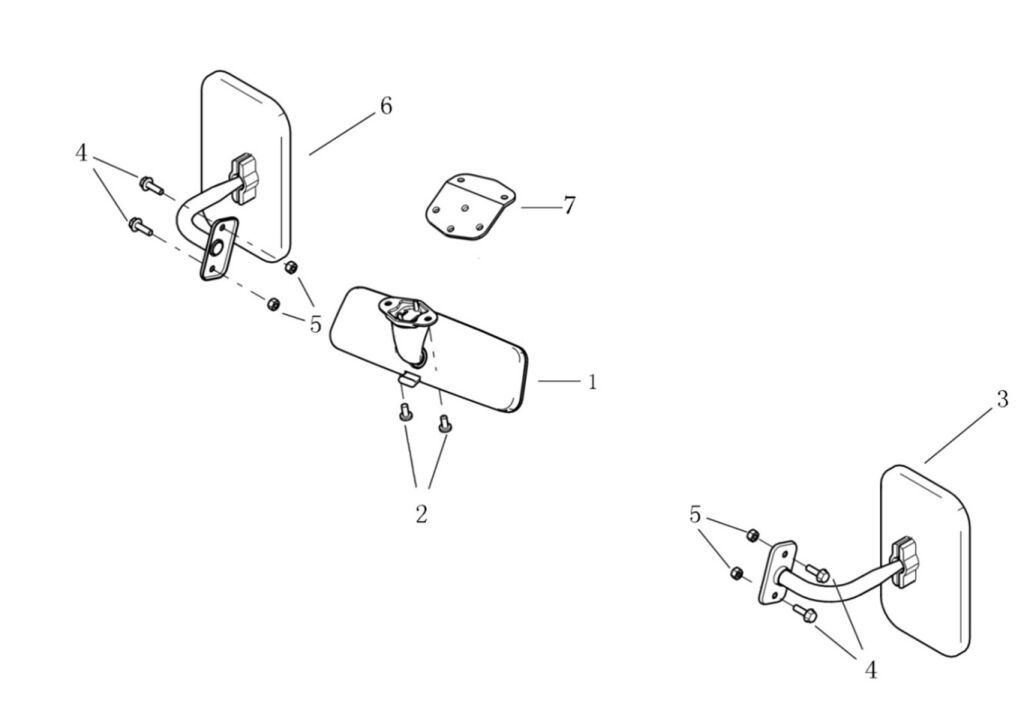 6
4
7
5
1
2
3
5
4