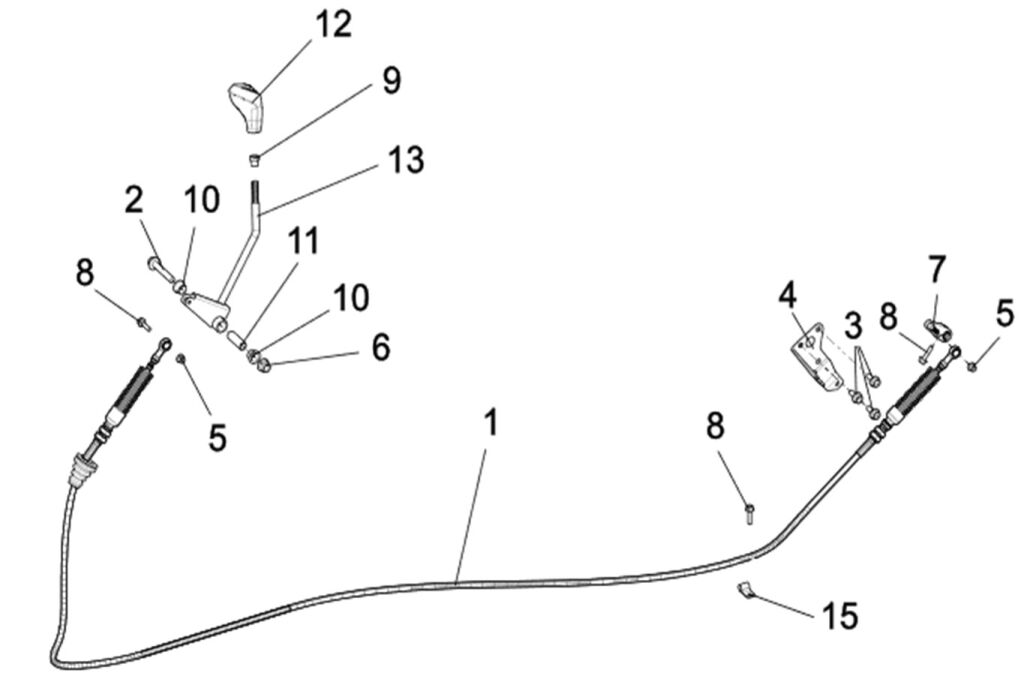 12
9
13
2
10
11
8
10
6
5
7
4
3
8
5
1
8
15