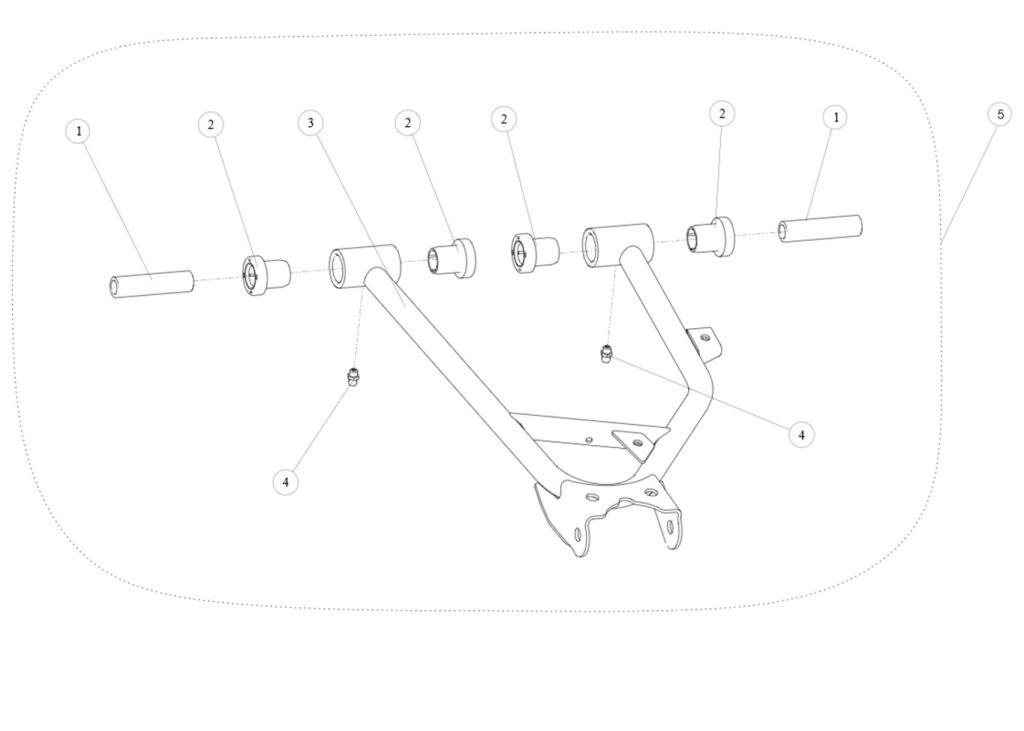 1
2
3
2
2
2
1
5
4
4