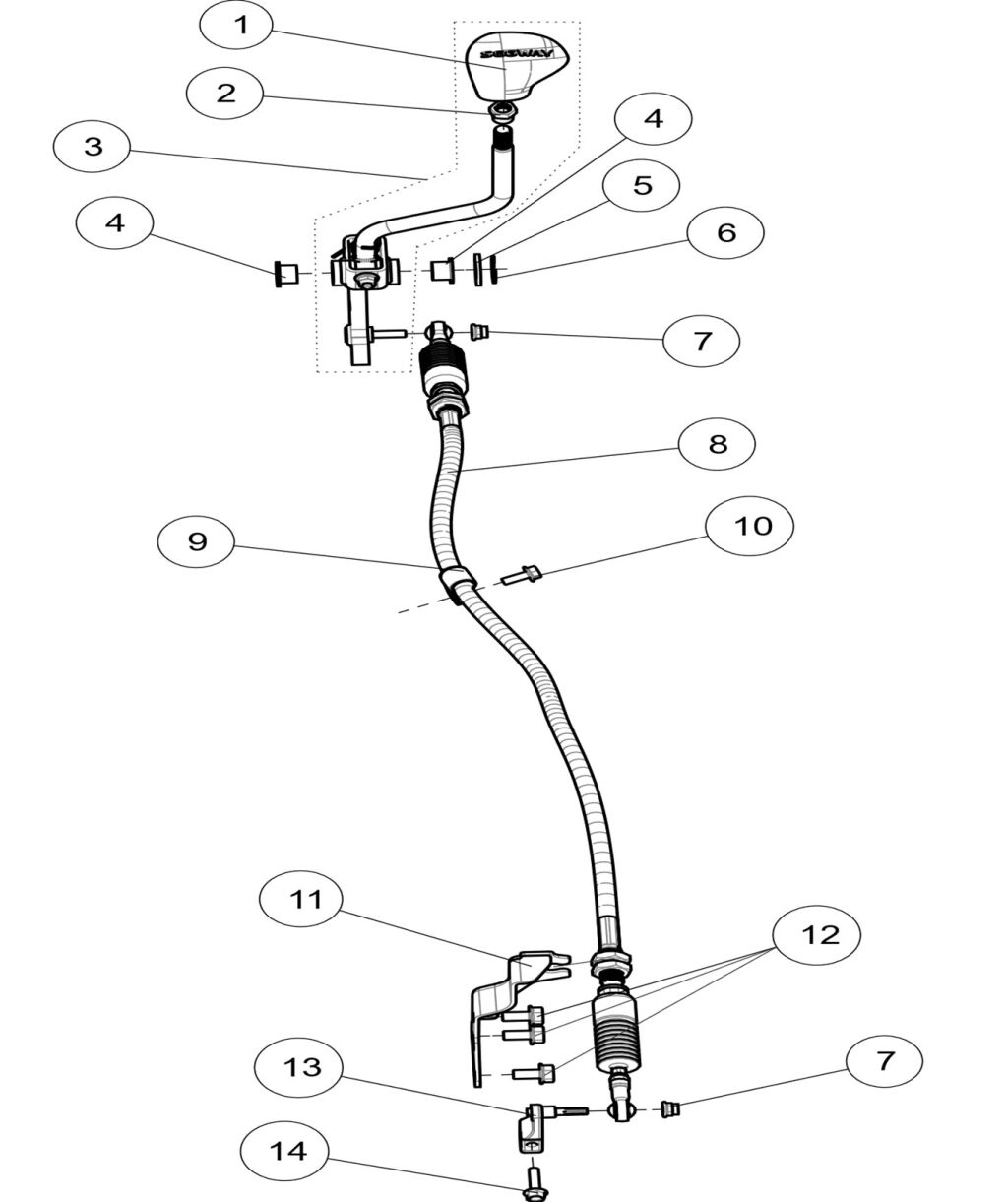 1
SEGWAY
2
3
4
4
5
6
7
8
9
10
11
12
13
7
14