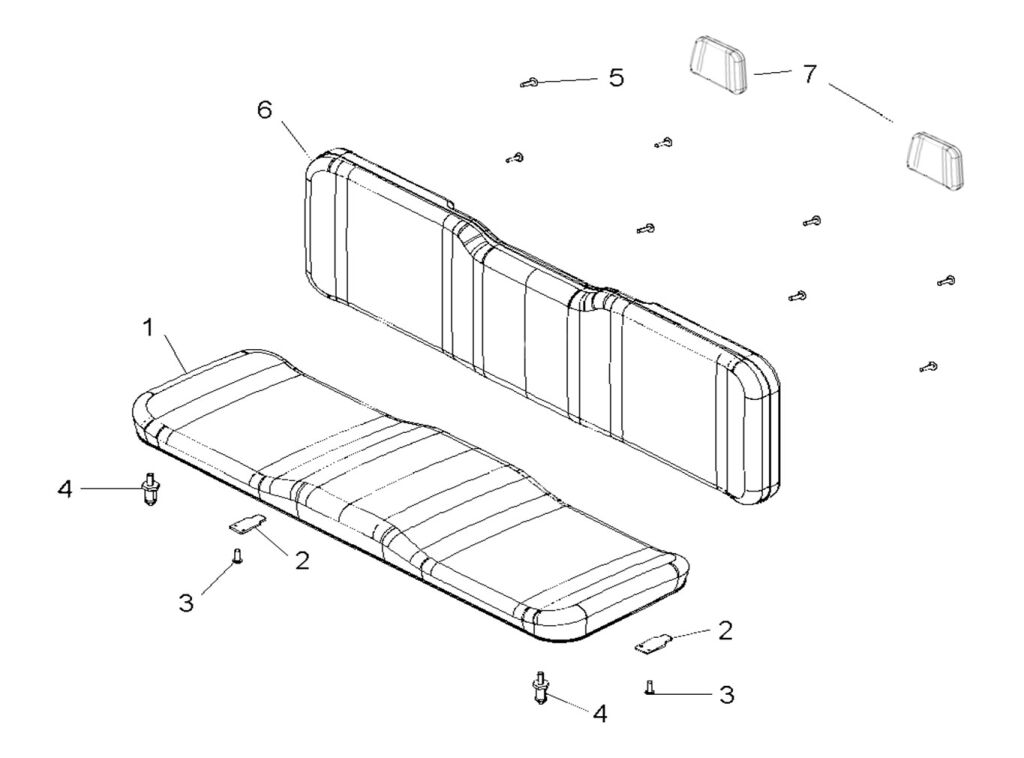 5
7
6
1
4
2
3
2
3
4