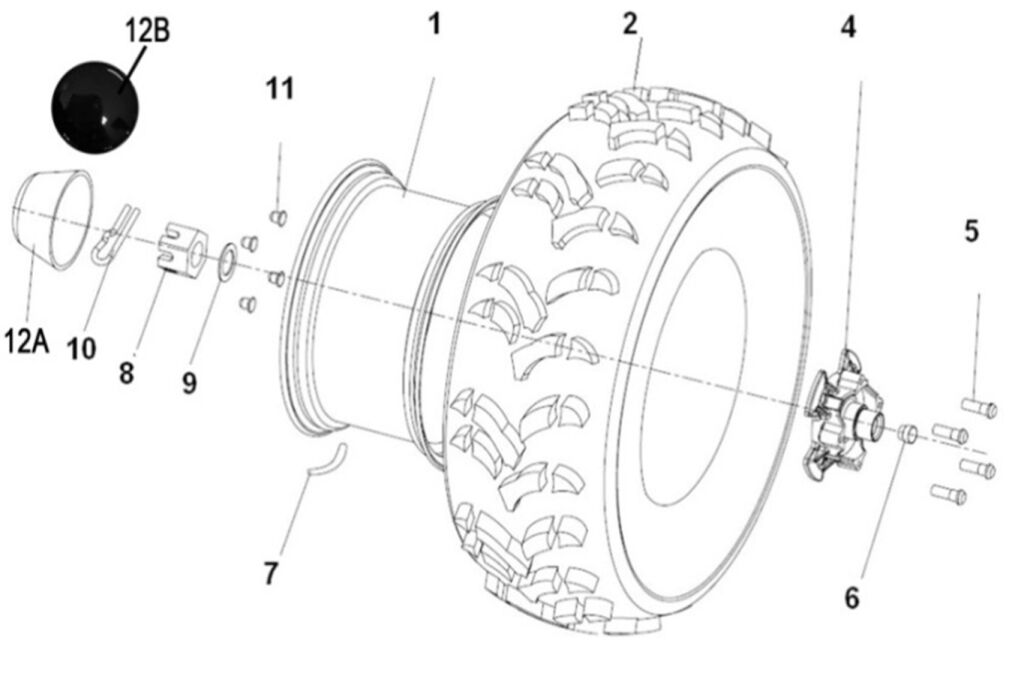 12B
1
2
4
11
5
12A
10
8
9
7
6