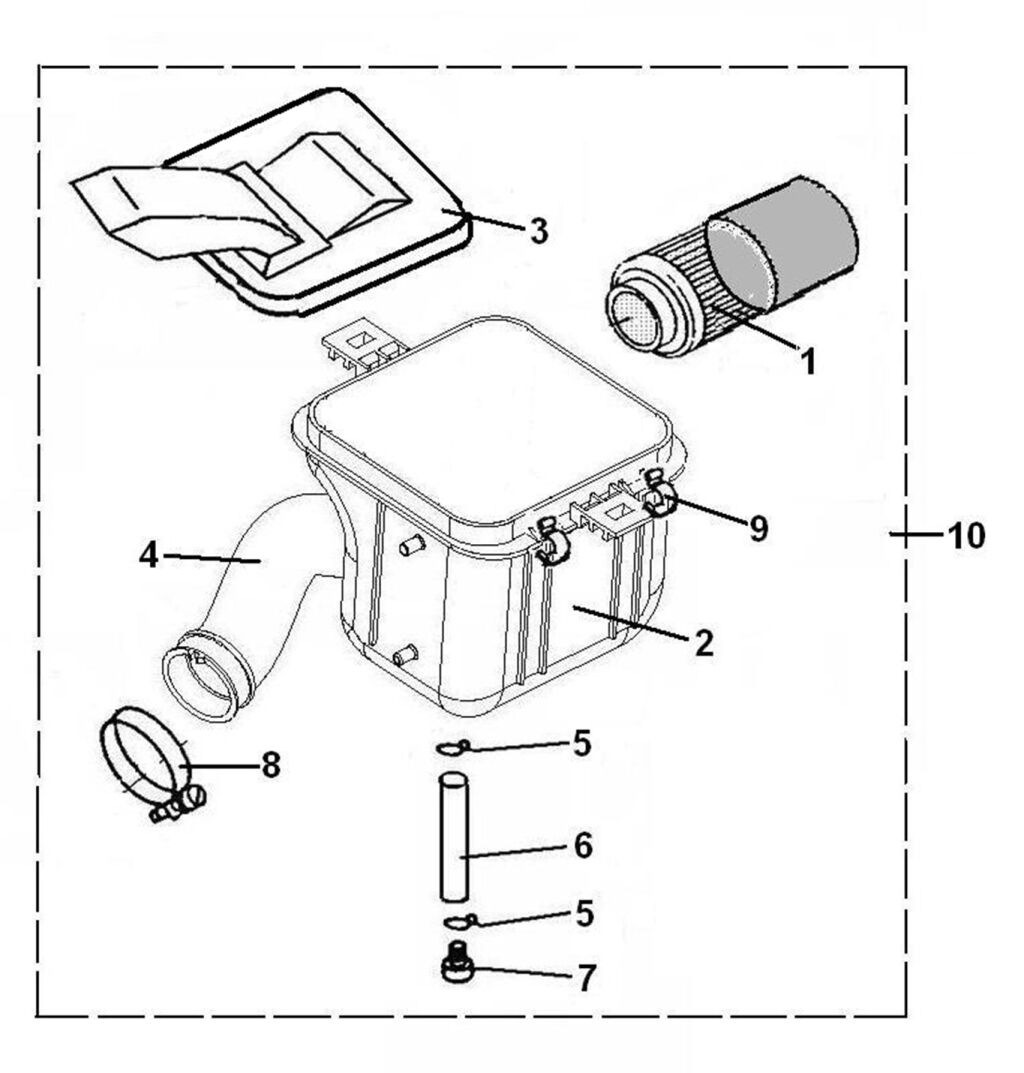 3
1
9
10
4
2
5
8
6
5
7