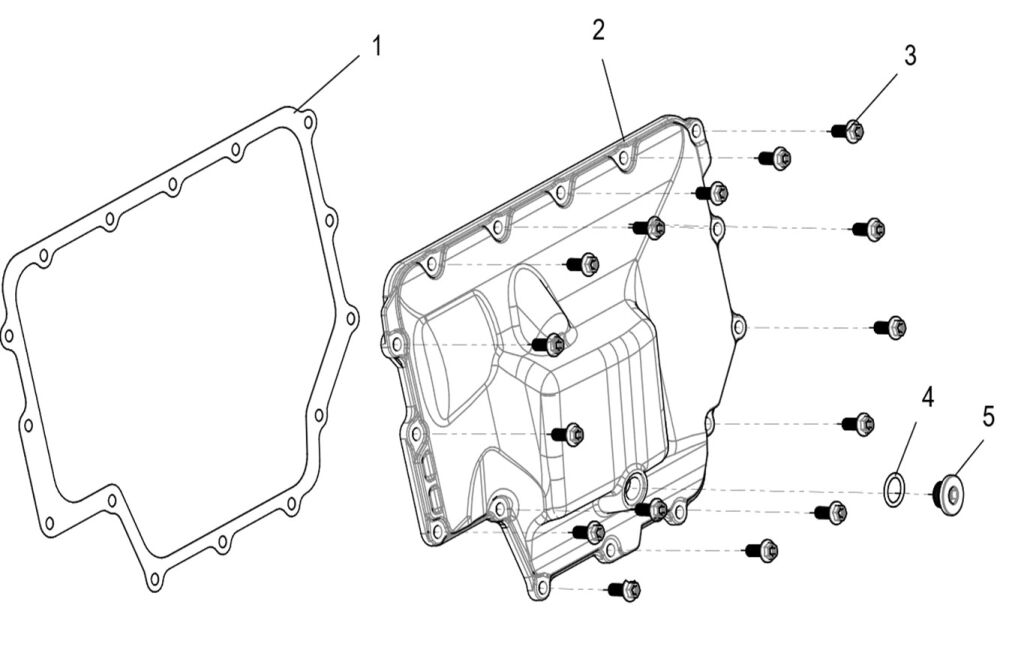 1
2
3
4
5